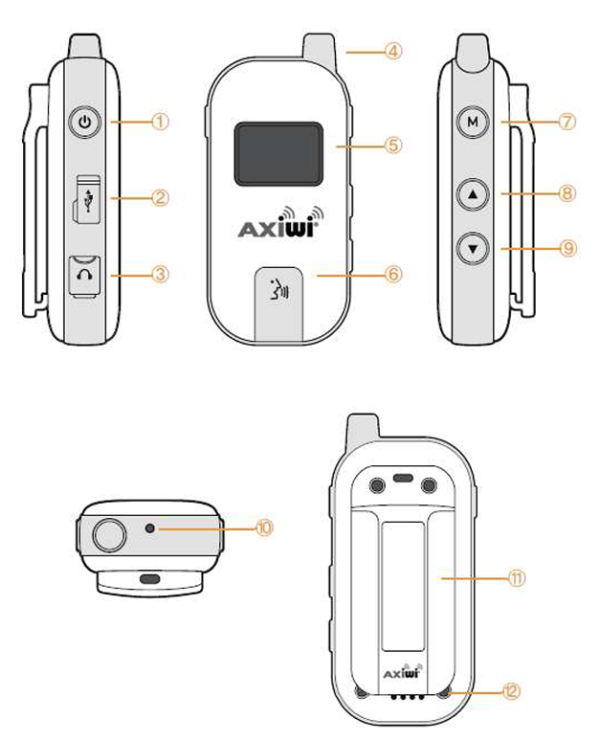 ①
②
③
④
⑤
AXIWI
⑥
M
⑦
⑧
⑨
⑩
⑪
AXIWI
⑫